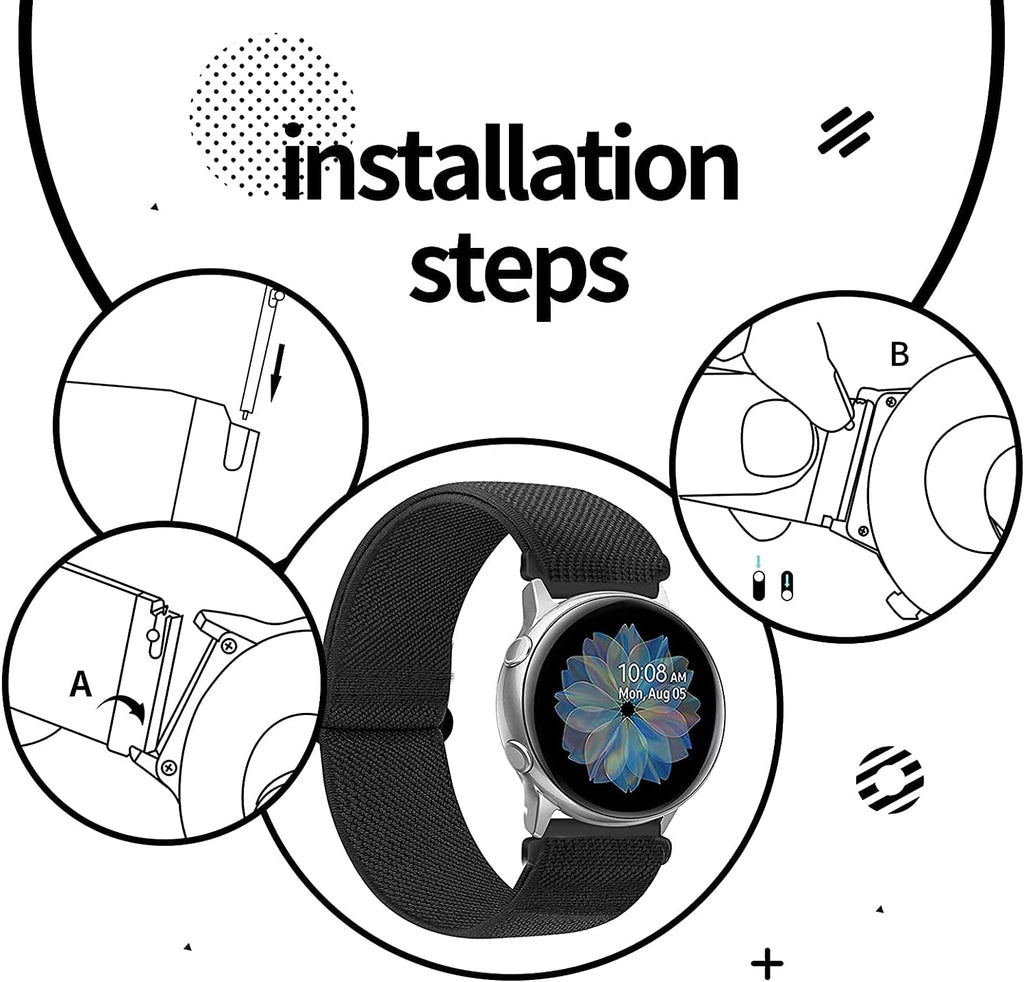 installation steps

B

A

10:08
Mon, Aug 05